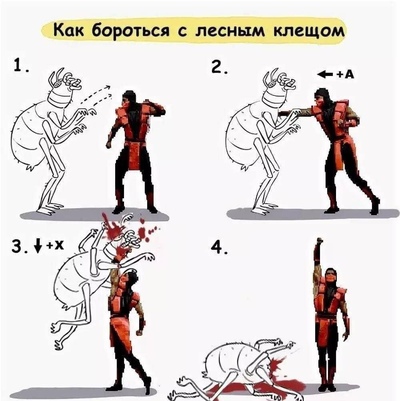 Как бороться с лесным клещом

1.

2. ← +A

3. ↓ +X

4.