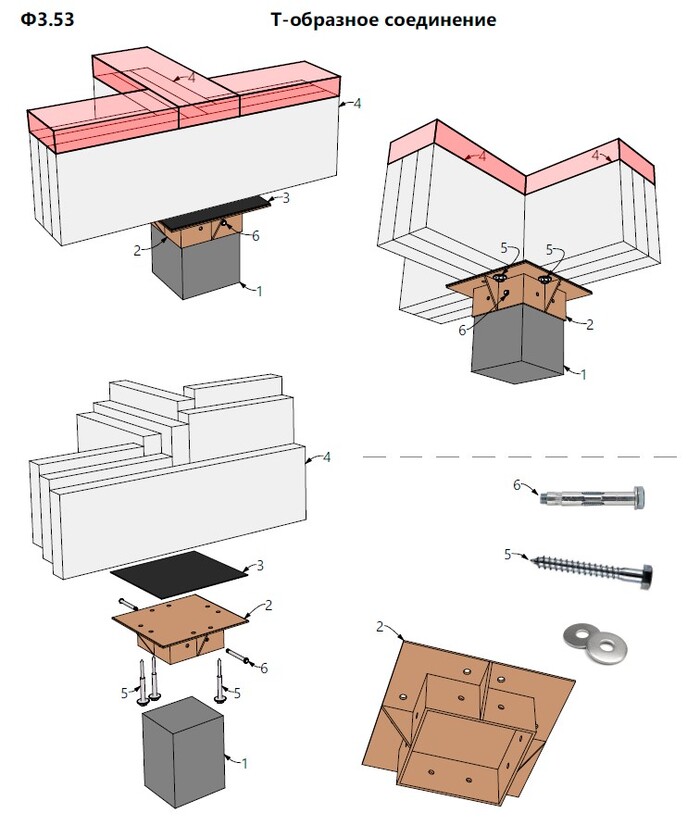 Ф3.53

Т-образное соединение

4
4
3
2
6
1

4
4
5
5
6
2
1

4
3
2
6
5
5
1

6
5
2