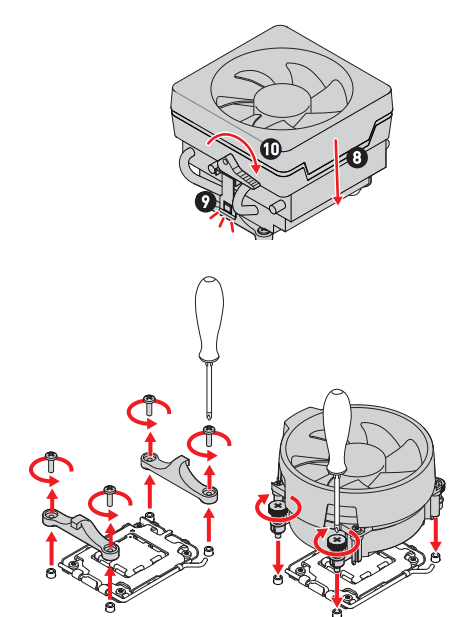 10
8
9