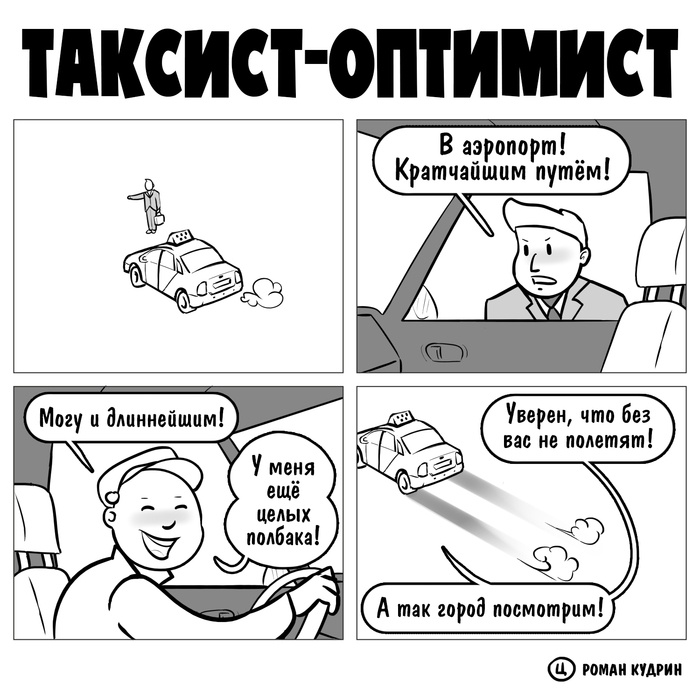 ТАКСИСТ-ОПТИМИСТ

В аэропорт! Кратчайшим путём!

Могу и длиннейшим!

У меня ещё целых полбака!

Уверен, что без вас не полетят!

А так город посмотрим!

Ц РОМАН КУДРИН