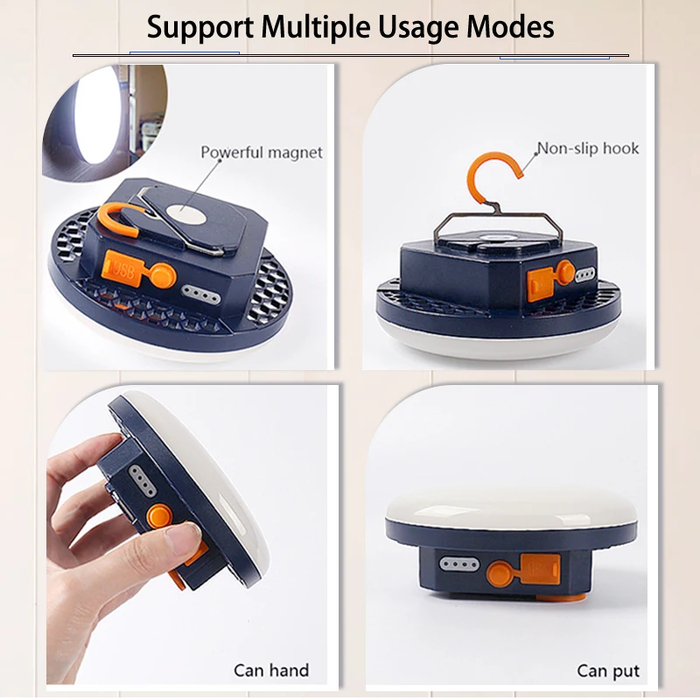 Support Multiple Usage Modes

Powerful magnet

USB

Non-slip hook

Can hand

Can put