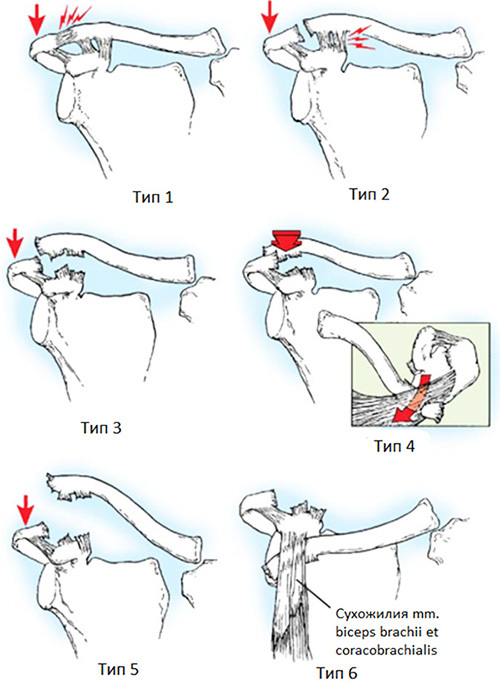 Тип 1

Тип 2

Тип 3

Тип 4

Тип 5

Сухожилия mm. biceps brachii et coracobrachialis

Тип 6