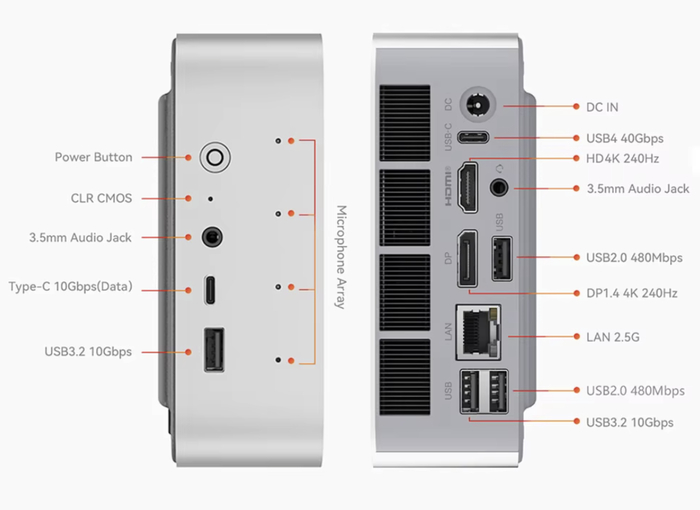 Power Button

CLR CMOS

3.5mm Audio Jack

Type-C 10Gbps(Data)

USB3.2 10Gbps

Microphone Array

DC

USB-C

HDMI

USB

DP

LAN

USB

DC IN

USB4 40Gbps

HD4K 240Hz

3.5mm Audio Jack

USB2.0 480Mbps

DP1.4 4K 240Hz

LAN 2.5G

USB2.0 480Mbps

USB3.2 10Gbps