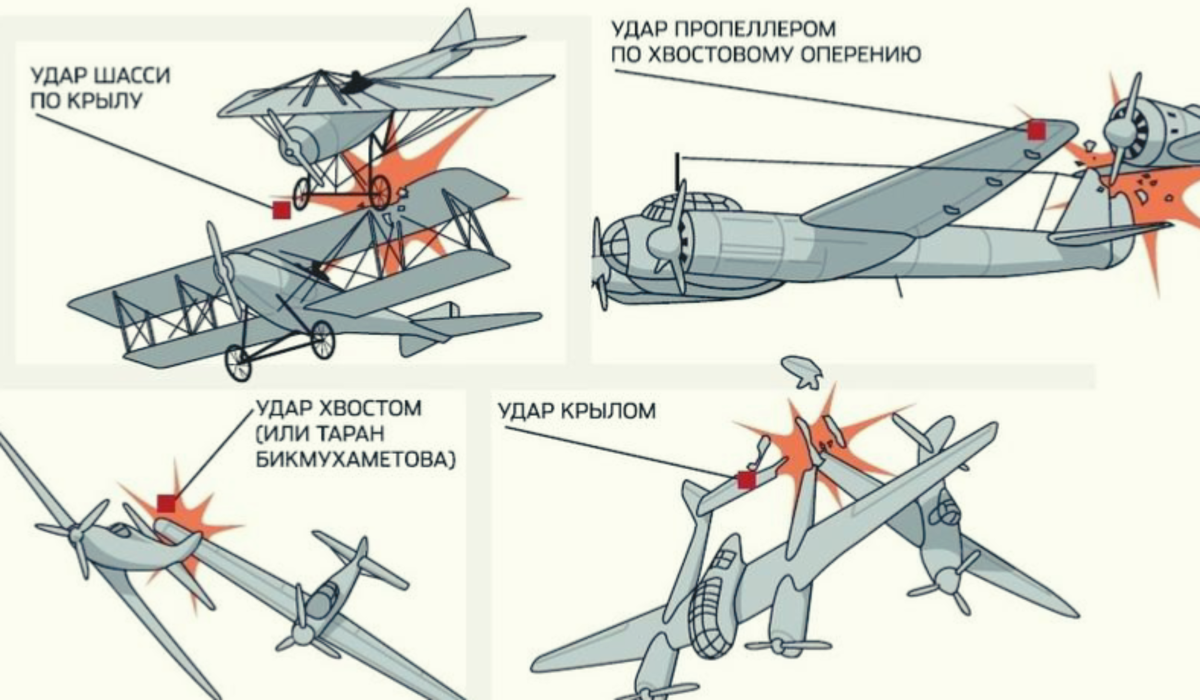 УДАР ШАССИ ПО КРЫЛУ

УДАР ПРОПЕЛЛЕРОМ ПО ХВОСТОВОМУ ОПЕРЕНИЮ

УДАР ХВОСТОМ (ИЛИ ТАРАН БИКМУХАМЕТОВА)

УДАР КРЫЛОМ