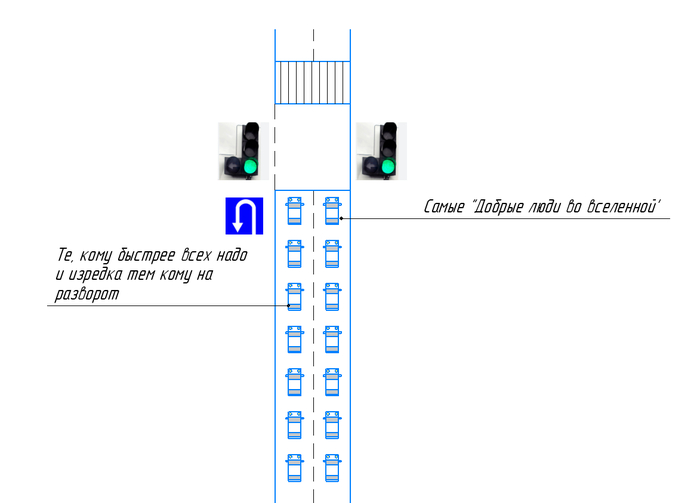 Самые "Добрые люди во вселенной"

Те, кому быстрее всех надо и изредка тем кому на разворот