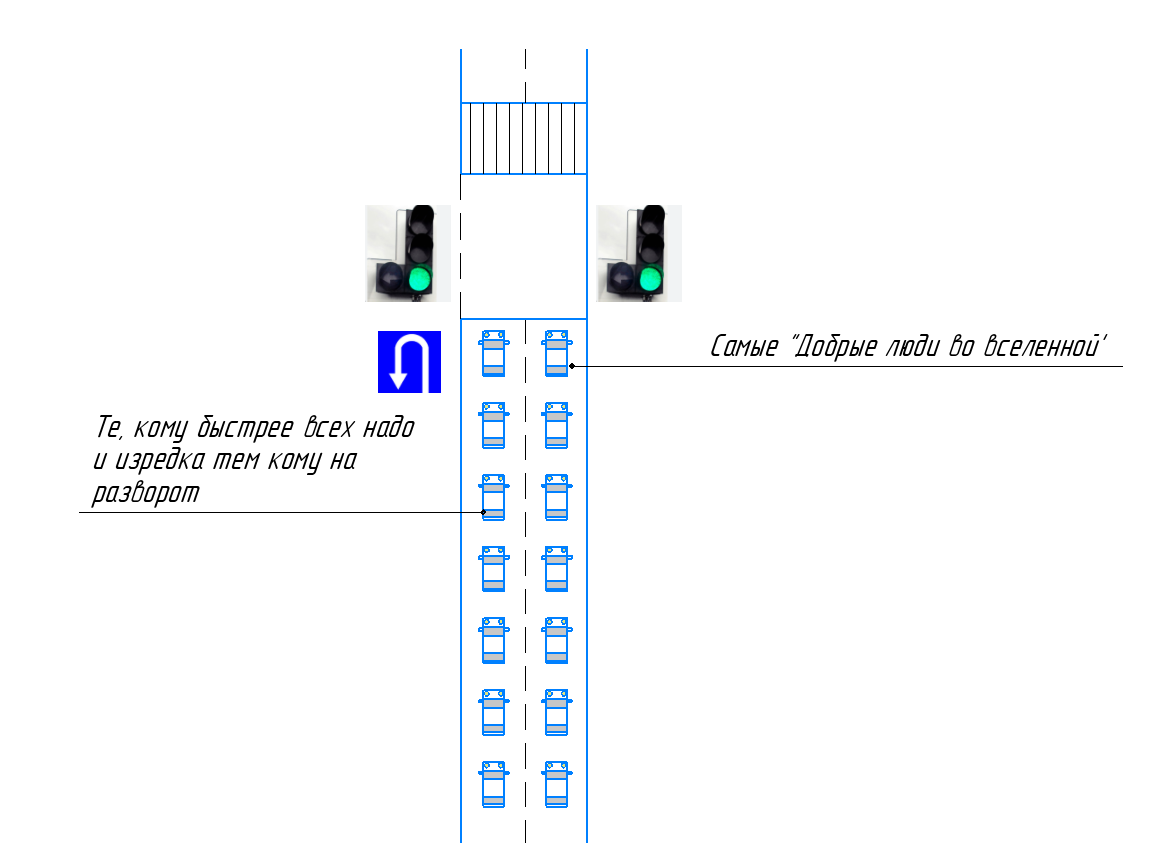 Самые "Добрые люди во вселенной"

Те, кому быстрее всех надо и изредка тем кому на разворот