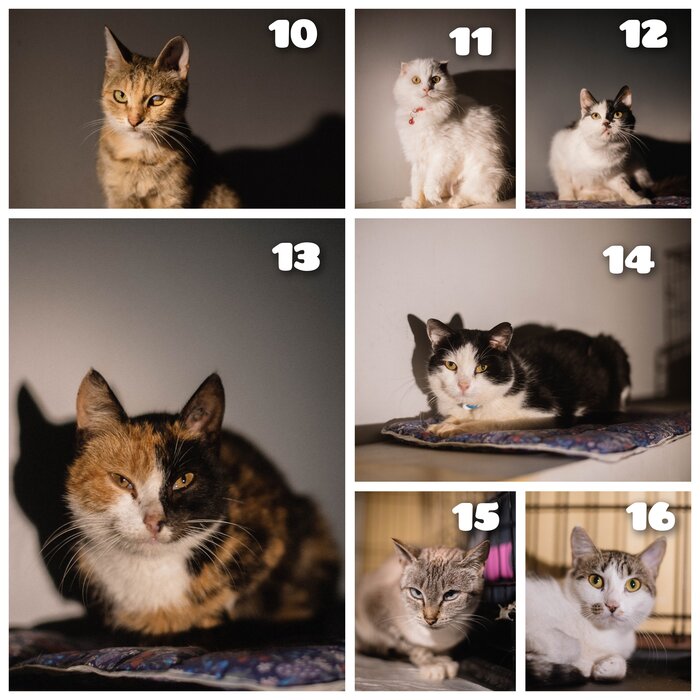 10

11

12

13

14

15

16