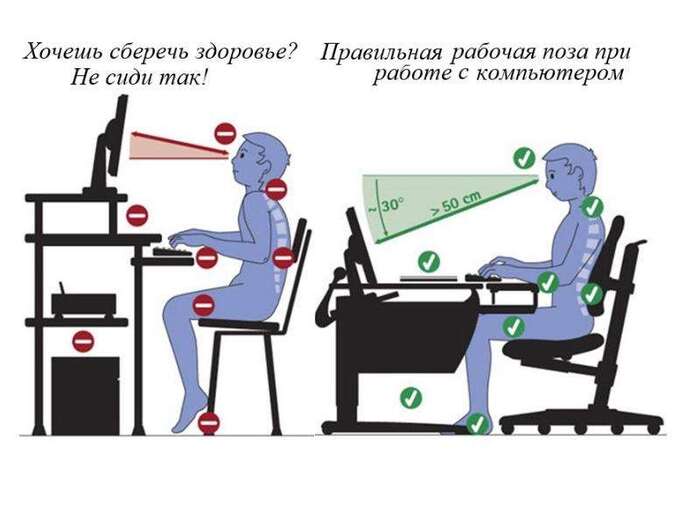 Хочешь сберечь здоровье?
Не сиди так!

Правильная рабочая поза при работе с компьютером

~30°

> 50 cm