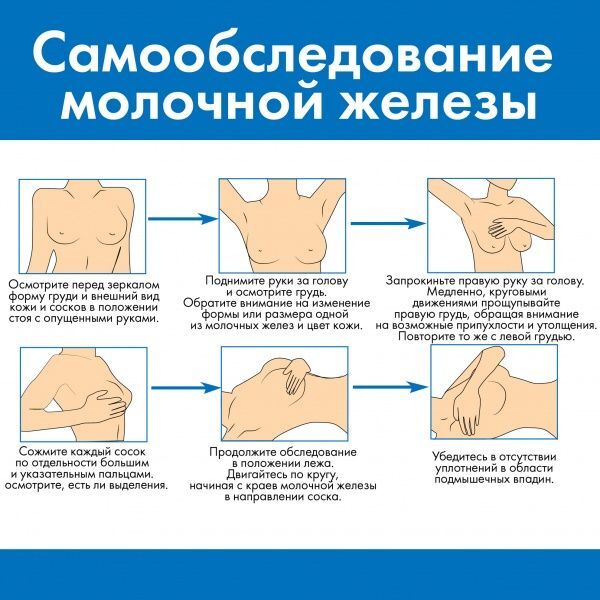 Самообследование молочной железы

Осмотрите перед зеркалом форму груди и внешний вид кожи и сосков в положении стоя с опущенными руками.

Поднимите руки за голову и осмотрите грудь. Обратите внимание на изменение формы или размера одной из молочных желез и цвет кожи.

Запрокиньте правую руку за голову. Медленно, круговыми движениями прощупывайте правую грудь, обращая внимание на возможные припухлости и утолщения. Повторите то же с левой грудью.

Сожмите каждый сосок по отдельности большим и указательным пальцами. осмотрите, есть ли выделения.

Продолжите обследование в положении лежа. Двигайтесь по кругу, начиная с краев молочной железы в направлении соска.

Убедитесь в отсутствии уплотнений в области подмышечных впадин.