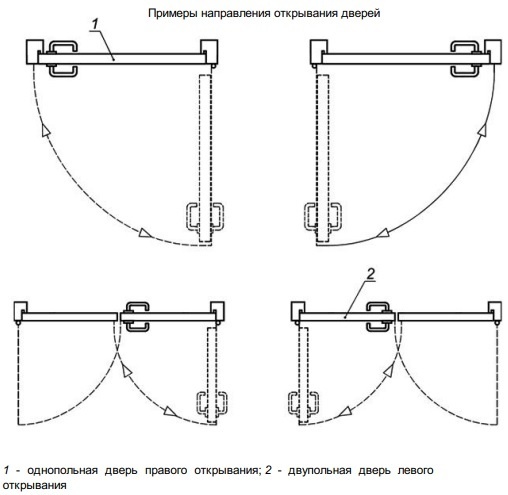 Примеры направления открывания дверей

1

2

1 - однопольная дверь правого открывания; 2 - двупольная дверь левого открывания