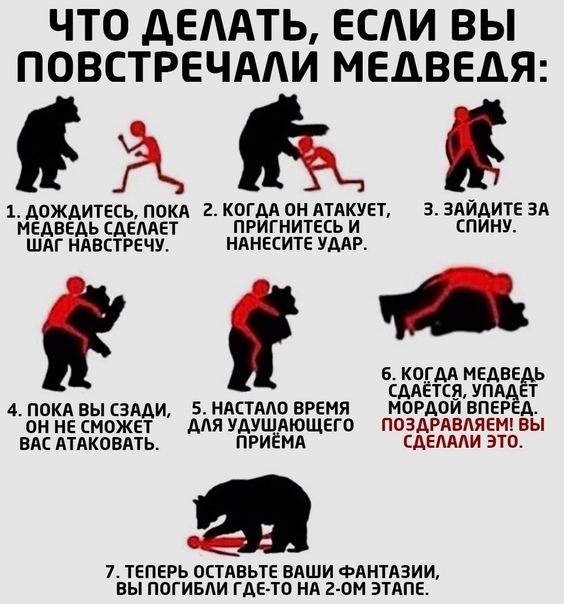 ЧТО ДЕЛАТЬ, ЕСЛИ ВЫ ПОВСТРЕЧАЛИ МЕДВЕДЯ:

1. ДОЖДИТЕСЬ, ПОКА МЕДВЕДЬ СДЕЛАЕТ ШАГ НАВСТРЕЧУ.

2. КОГДА ОН АТАКУЕТ, ПРИГНИТЕСЬ И НАНЕСИТЕ УДАР.

3. ЗАЙДИТЕ ЗА СПИНУ.

4. ПОКА ВЫ СЗАДИ, ОН НЕ СМОЖЕТ ВАС АТАКОВАТЬ.

5. НАСТАЛО ВРЕМЯ ДЛЯ УДУШАЮЩЕГО ПРИЁМА

6. КОГДА МЕДВЕДЬ СДАЁТСЯ, УПАДЁТ МОРДОЙ ВПЕРЁД. ПОЗДРАВЛЯЕМ! ВЫ СДЕЛАЛИ ЭТО.

7. ТЕПЕРЬ ОСТАВЬТЕ ВАШИ ФАНТАЗИИ, ВЫ ПОГИБЛИ ГДЕ-ТО НА 2-ОМ ЭТАПЕ.