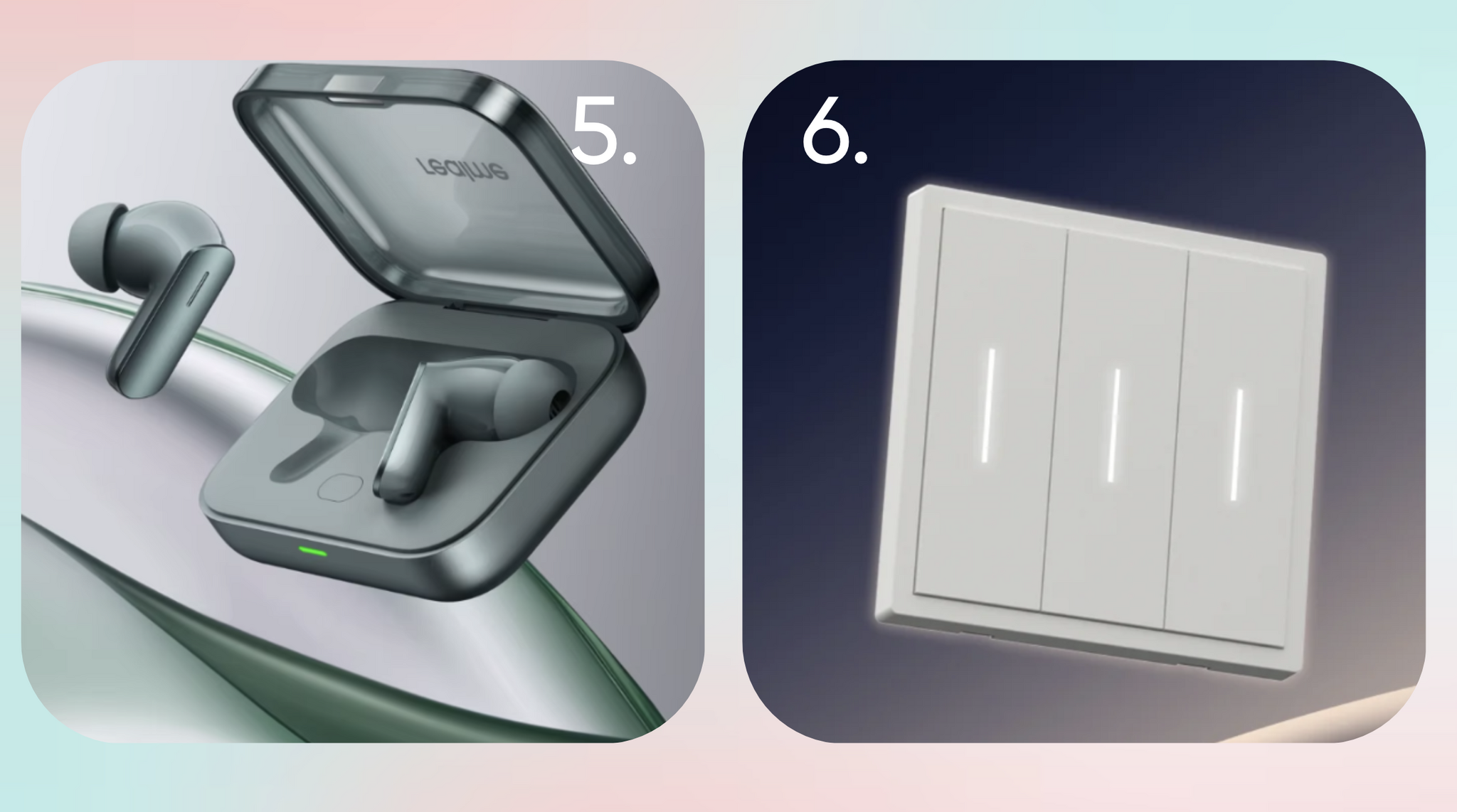 5.

realme

6.