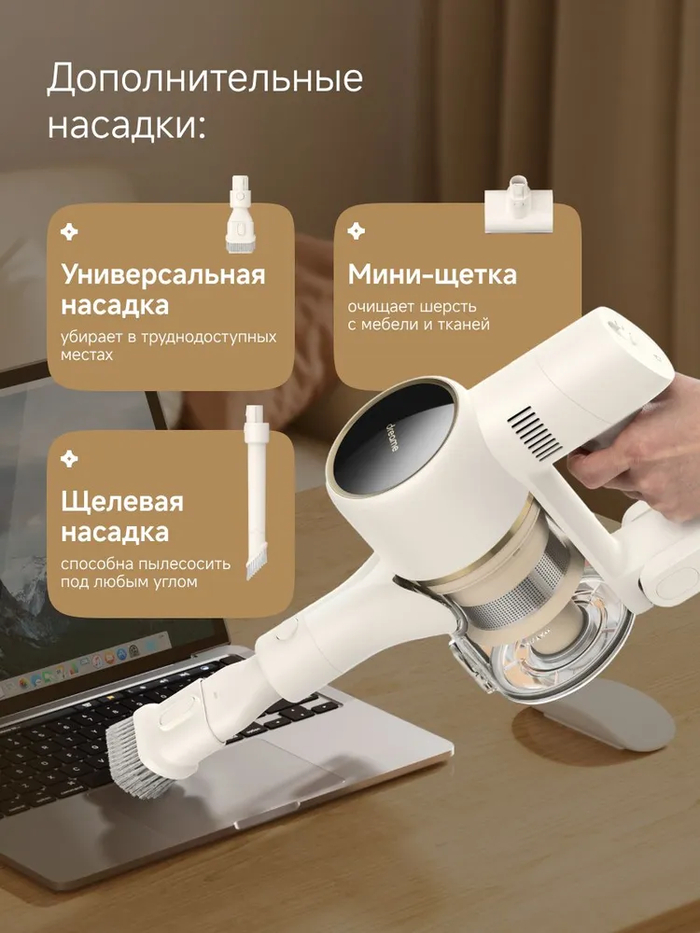 Дополнительные насадки:

Универсальная насадка
убирает в труднодоступных местах

Мини-щетка
очищает шерсть с мебели и тканей

Щелевая насадка
способна пылесосить под любым углом

dreame