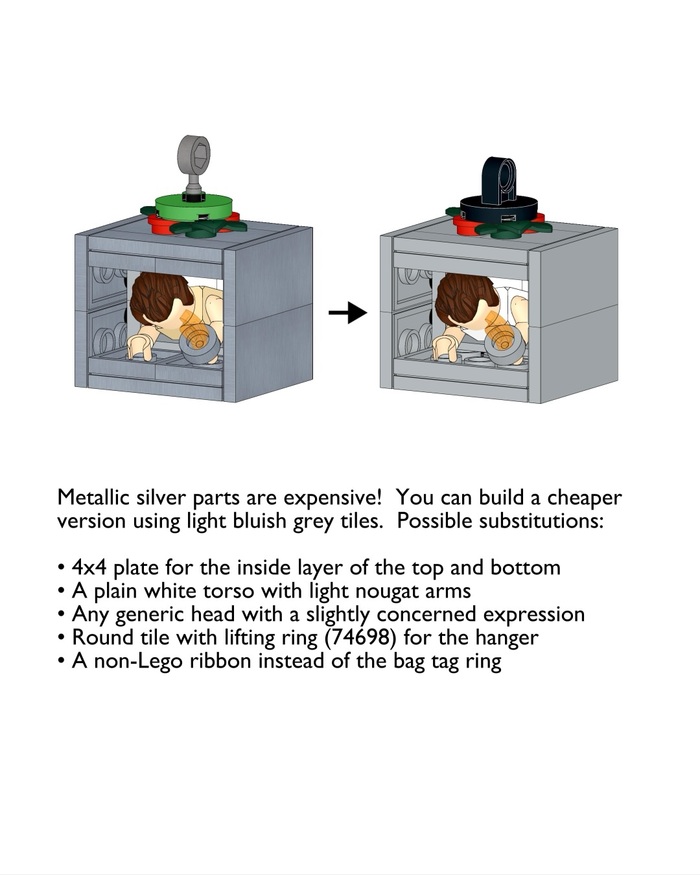 Metallic silver parts are expensive! You can build a cheaper version using light bluish grey tiles. Possible substitutions:

• 4x4 plate for the inside layer of the top and bottom
• A plain white torso with light nougat arms
• Any generic head with a slightly concerned expression
• Round tile with lifting ring (74698) for the hanger
• A non-Lego ribbon instead of the bag tag ring