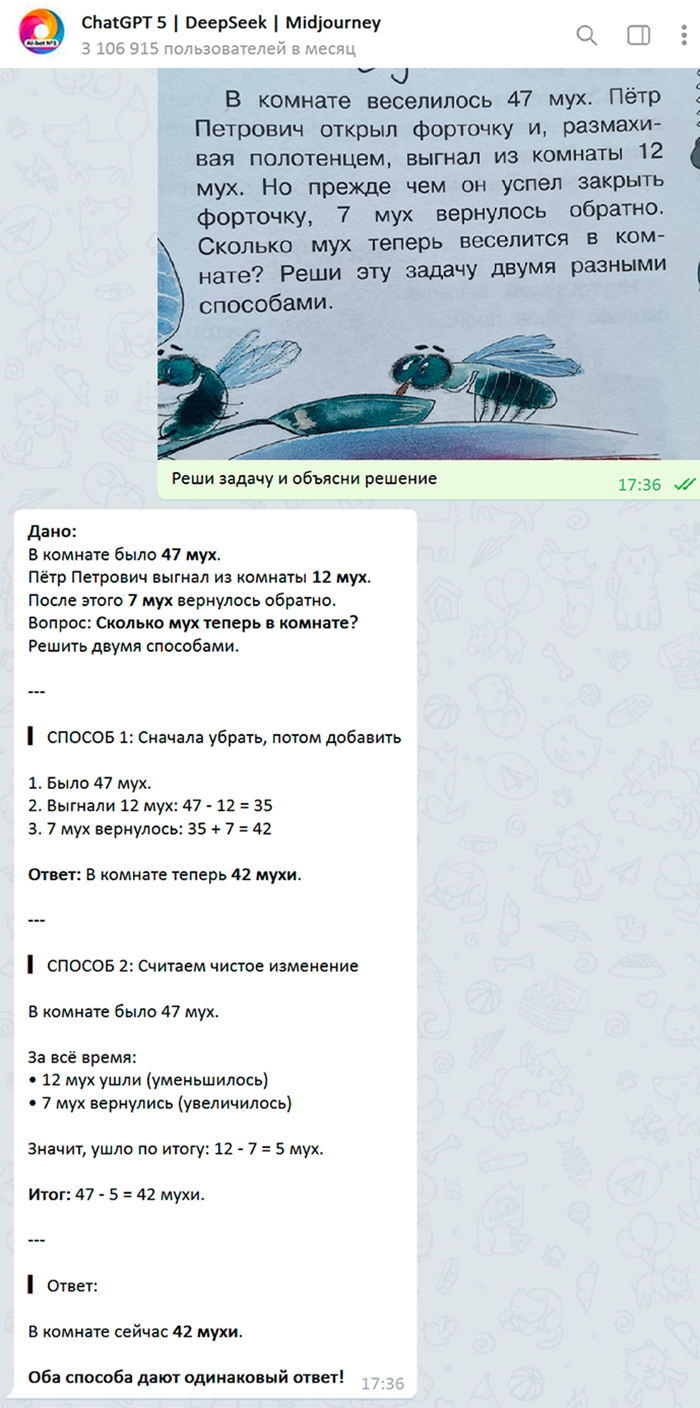 ChatGPT 5 | DeepSeek | Midjourney
3 106 915 пользователей в месяц

В комнате веселилось 47 мух. Пётр Петрович открыл форточку и, размахивая полотенцем, выгнал из комнаты 12 мух. Но прежде чем он успел закрыть форточку, 7 мух вернулось обратно. Сколько мух теперь веселится в комнате? Реши эту задачу двумя разными способами.

Реши задачу и объясни решение 17:36

Дано:
В комнате было 47 мух.
Пётр Петрович выгнал из комнаты 12 мух.
После этого 7 мух вернулось обратно.
Вопрос: Сколько мух теперь в комнате?
Решить двумя способами.

---

СПОСОБ 1: Сначала убрать, потом добавить

1. Было 47 мух.
2. Выгнали 12 мух: 47 - 12 = 35
3. 7 мух вернулось: 35 + 7 = 42

Ответ: В комнате теперь 42 мухи.

---

СПОСОБ 2: Считаем чистое изменение

В комнате было 47 мух.

За всё время:
• 12 мух ушли (уменьшилось)
• 7 мух вернулись (увеличилось)

Значит, ушло по итогу: 12 - 7 = 5 мух.

Итог: 47 - 5 = 42 мухи.

---

Ответ:

В комнате сейчас 42 мухи.

Оба способа дают одинаковый ответ! 17:36