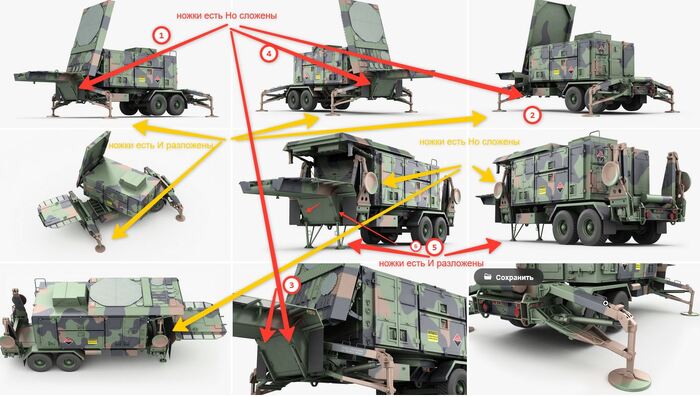 ножки есть Но сложены

1

4

2

ножки есть И разложены

ножки есть Но сложены

6

5

ножки есть И разложены

3

Сохранить