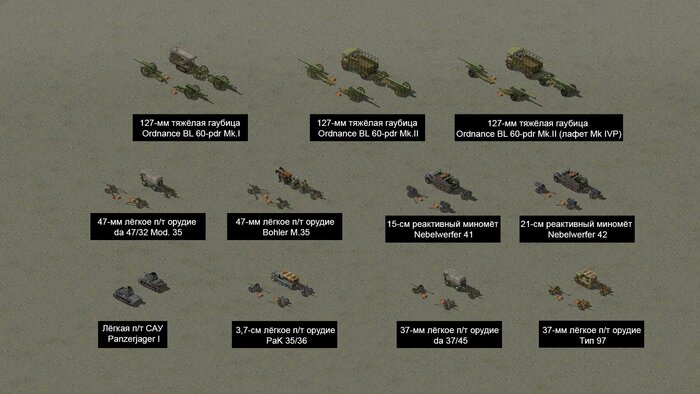 127-мм тяжёлая гаубица
Ordnance BL 60-pdr Mk.I

127-мм тяжёлая гаубица
Ordnance BL 60-pdr Mk.II

127-мм тяжёлая гаубица
Ordnance BL 60-pdr Mk.II (лафет Mk IVP)

47-мм лёгкое п/т орудие
da 47/32 Mod. 35

47-мм лёгкое п/т орудие
Bohler M.35

15-см реактивный миномёт
Nebelwerfer 41

21-см реактивный миномёт
Nebelwerfer 42

Лёгкая п/т САУ
Panzerjager I

3,7-см лёгкое п/т орудие
PaK 35/36

37-мм лёгкое п/т орудие
da 37/45

37-мм лёгкое п/т орудие
Тип 97