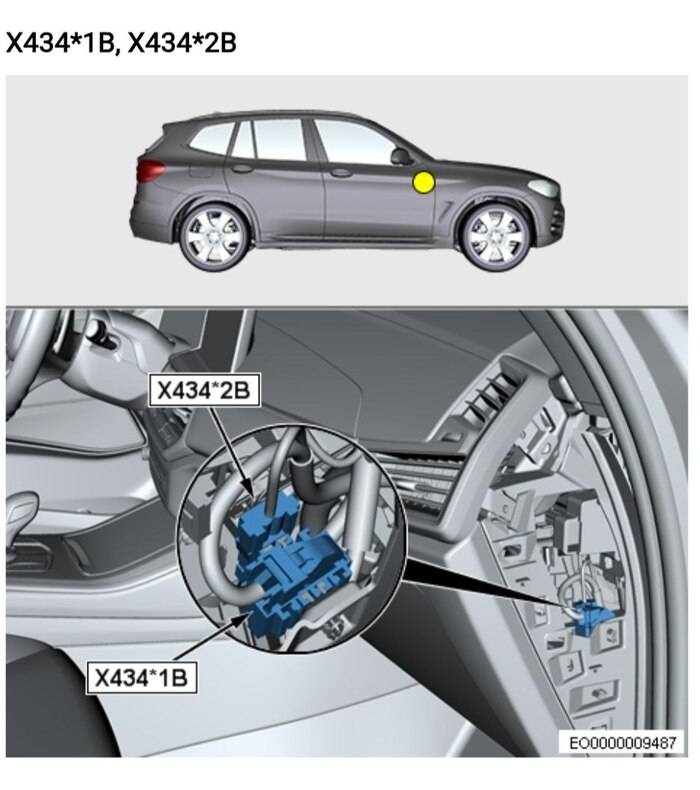 X434*1B, X434*2B

X434*2B

X434*1B

EO0000009487